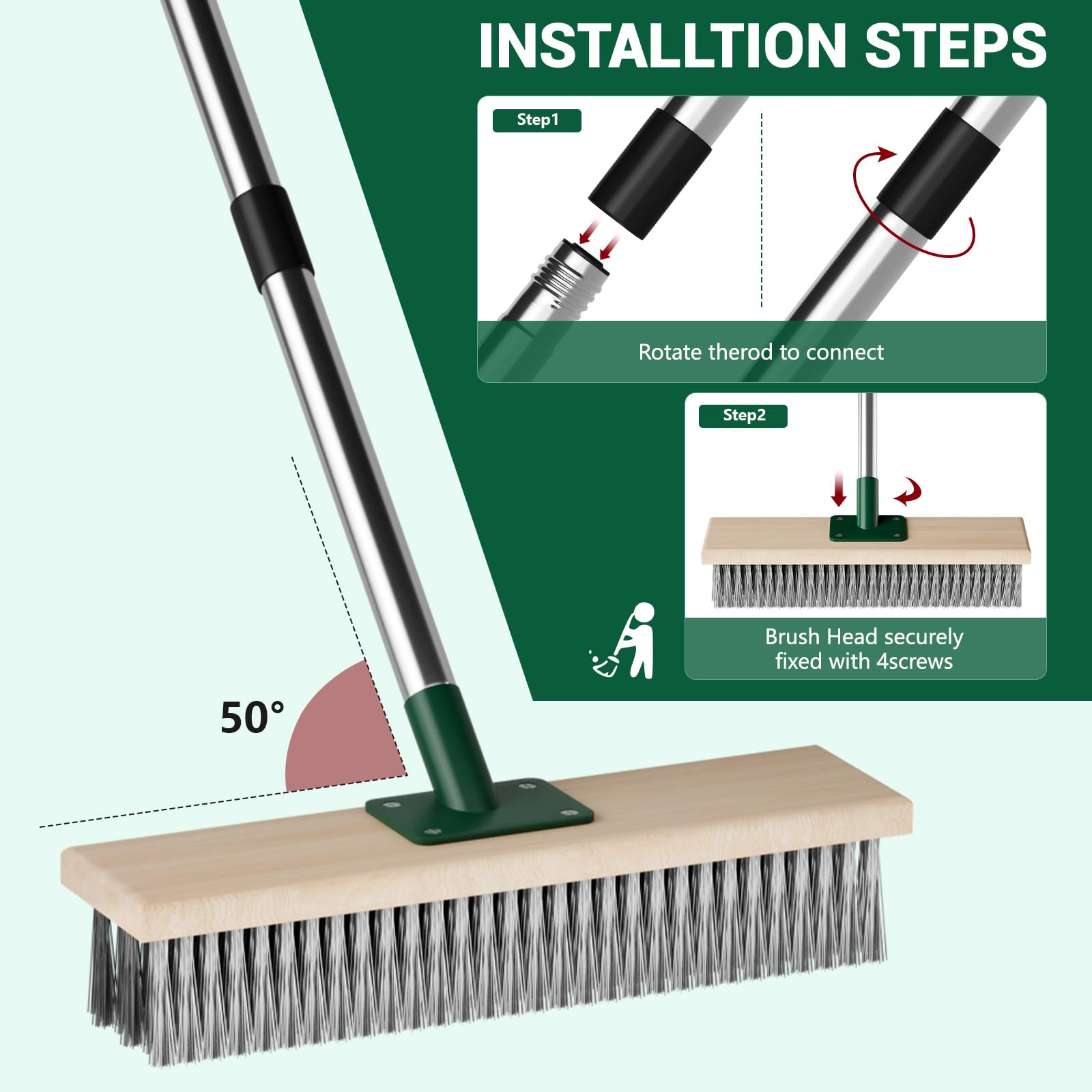 INSTALLTION STEPS

Step1

Rotate therod to connect

Step2

Brush Head securely fixed with 4screws

50°